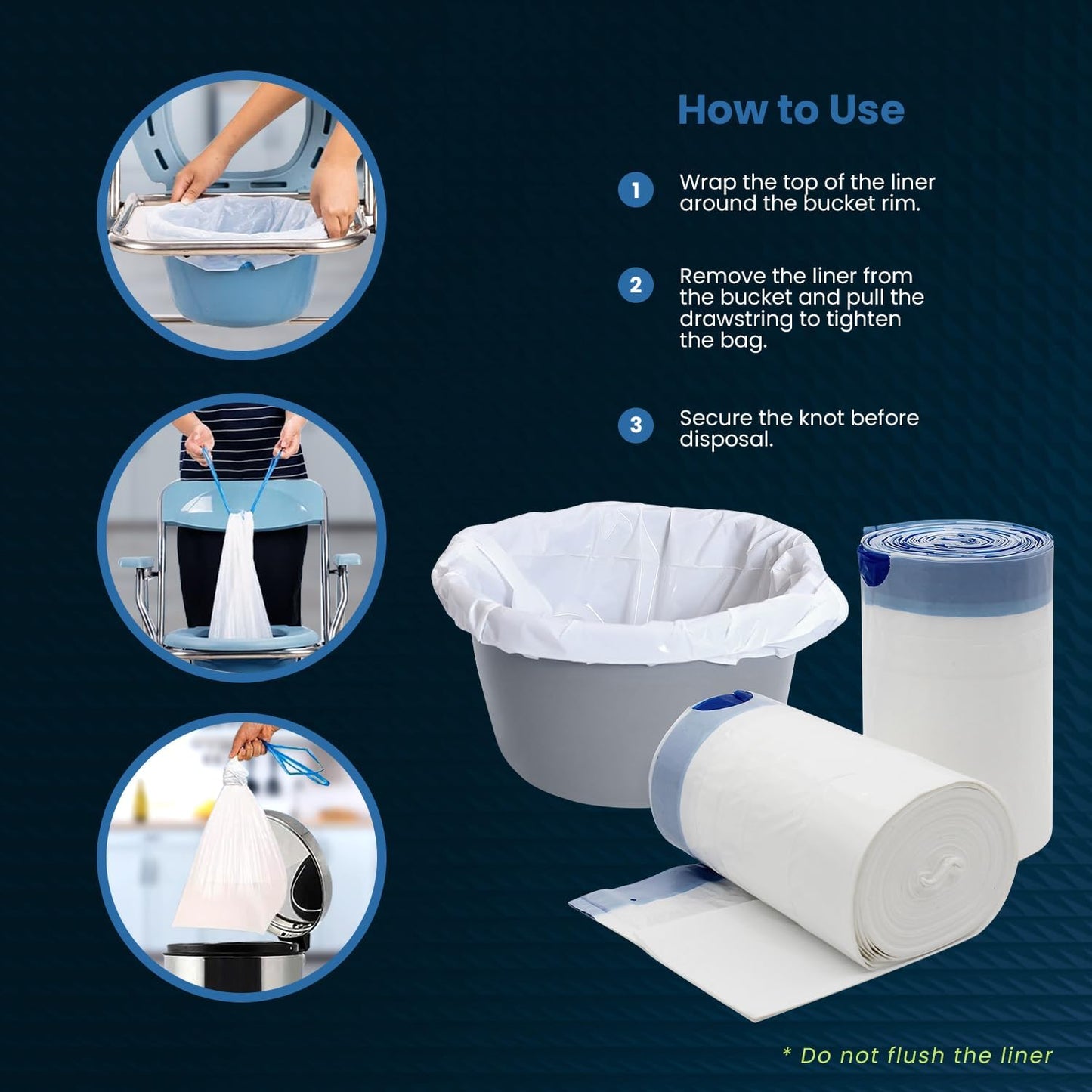 How to Use

1 Wrap the top of the liner around the bucket rim.

2 Remove the liner from the bucket and pull the drawstring to tighten the bag.

3 Secure the knot before disposal.

* Do not flush the liner