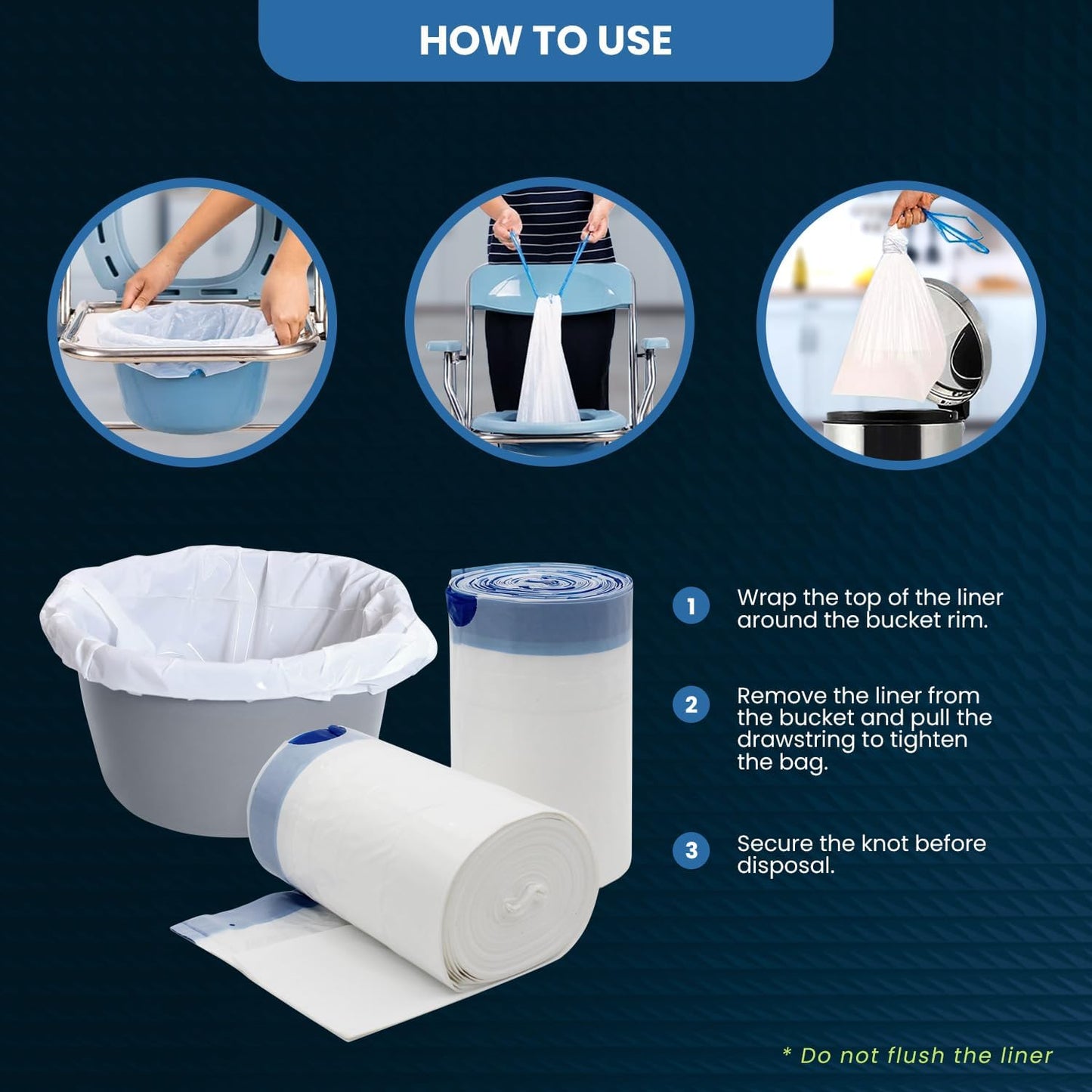 HOW TO USE

1 Wrap the top of the liner around the bucket rim.

2 Remove the liner from the bucket and pull the drawstring to tighten the bag.

3 Secure the knot before disposal.

* Do not flush the liner