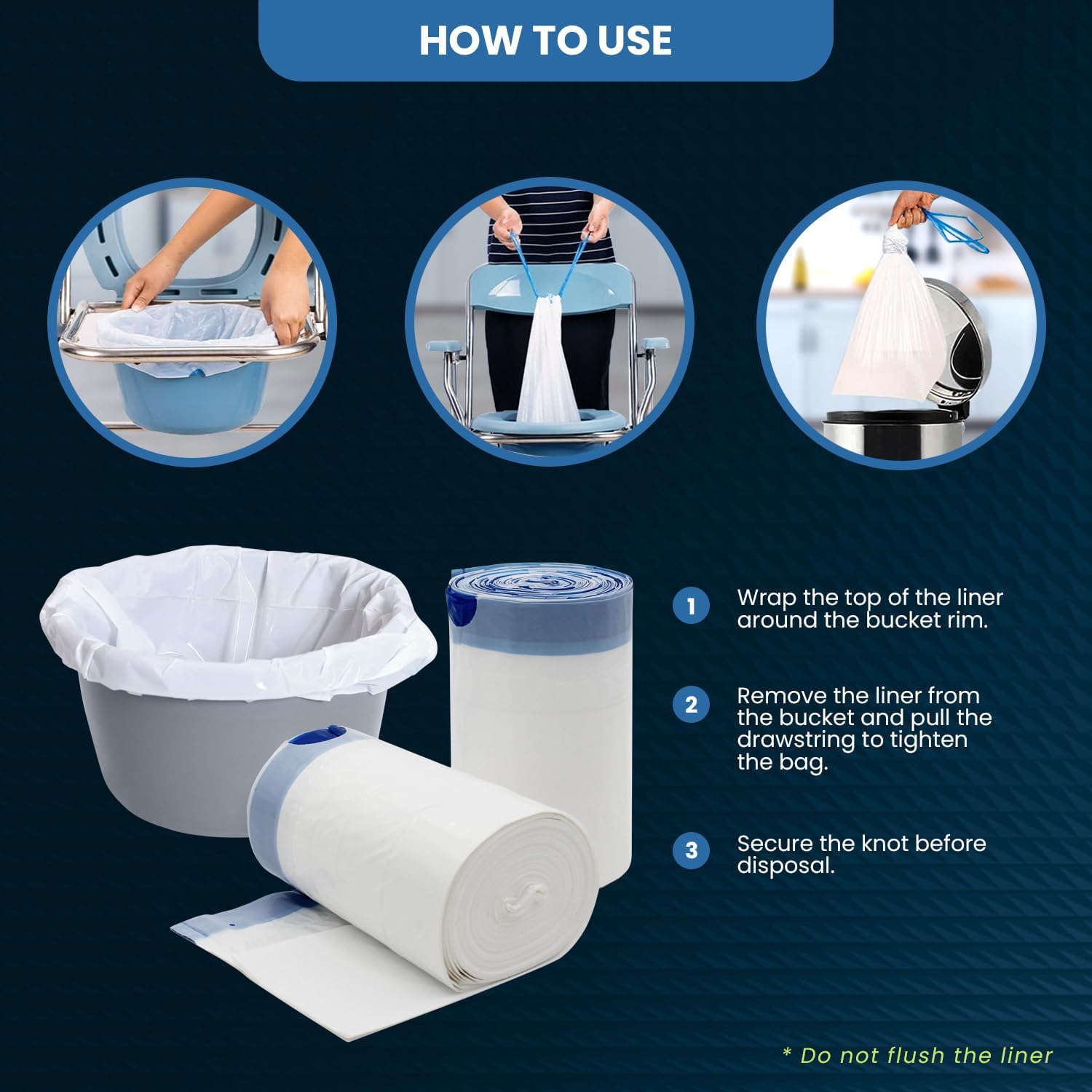 HOW TO USE

1 Wrap the top of the liner around the bucket rim.

2 Remove the liner from the bucket and pull the drawstring to tighten the bag.

3 Secure the knot before disposal.

* Do not flush the liner